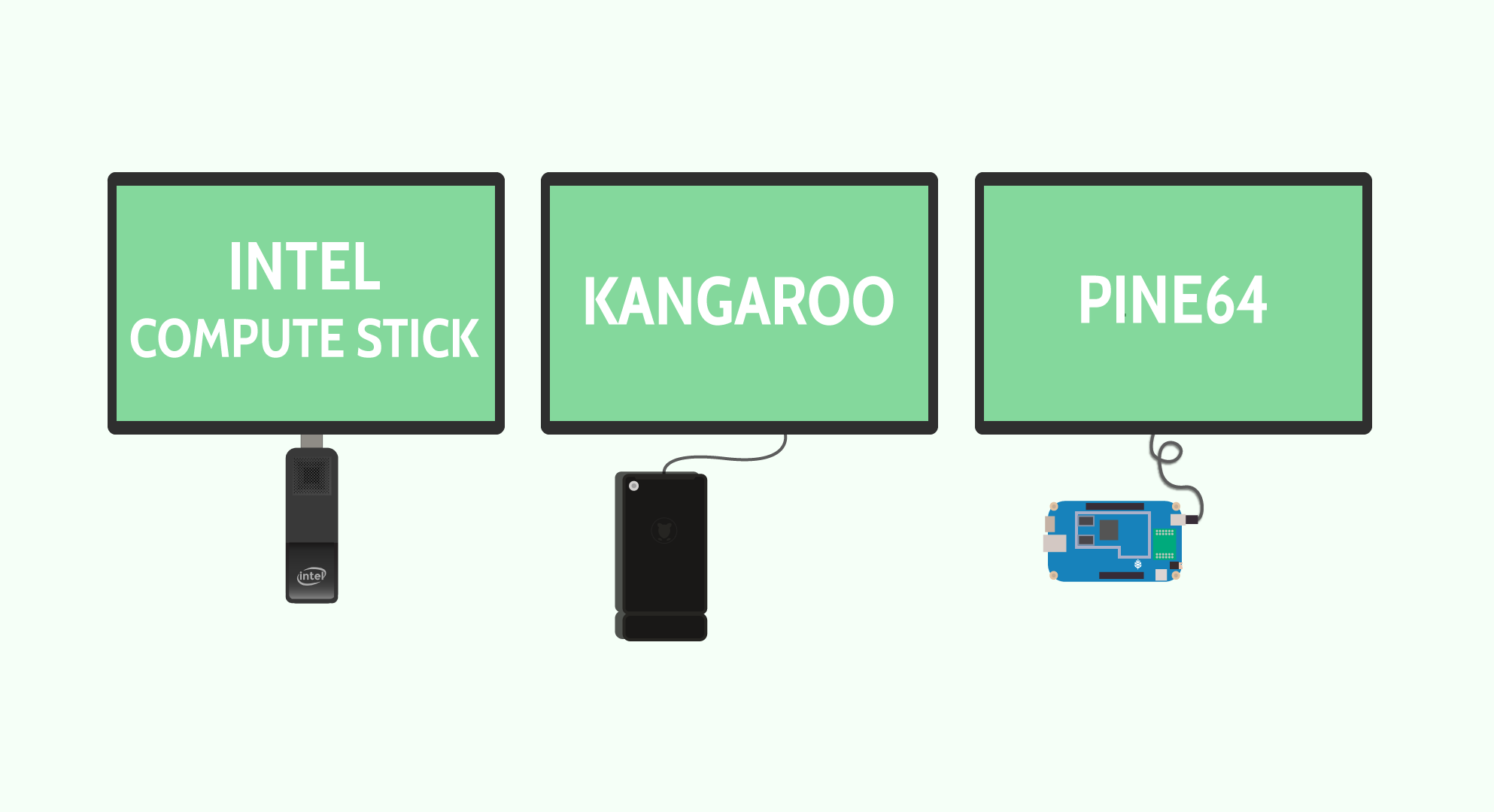 INTEL
COMPUTE STICK

intel

KANGAROO

PINE64